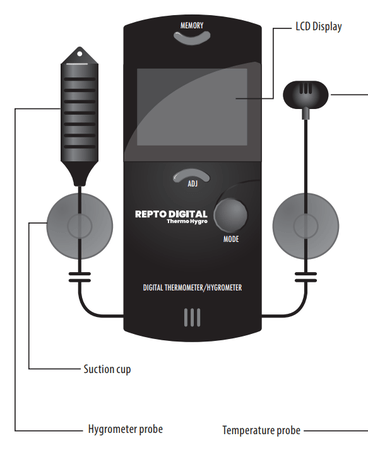 MEMORY

LCD Display

ADJ

REPTO DIGITAL
Thermo Hygro

MODE

DIGITAL THERMOMETER/HYGROMETER

Suction cup

Hygrometer probe

Temperature probe